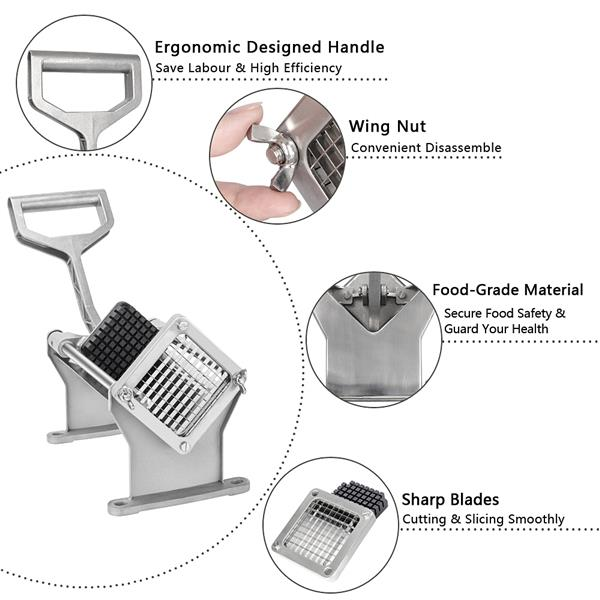 Ergonomic Designed Handle
Save Labour & High Efficiency

Wing Nut
Convenient Disassemble

Food-Grade Material
Secure Food Safety & Guard Your Health

Sharp Blades
Cutting & Slicing Smoothly